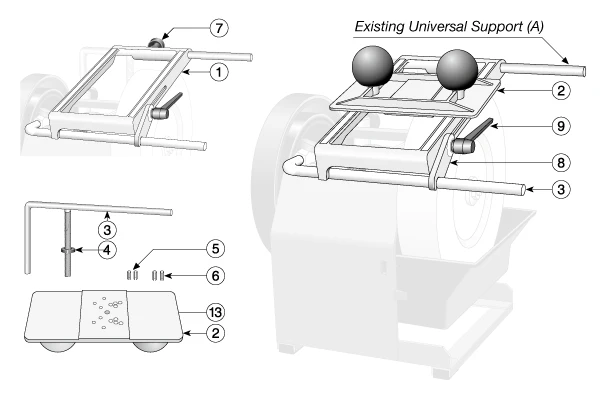 7
1
3
4
5
6
13
2
Existing Universal Support (A)
2
9
8
3